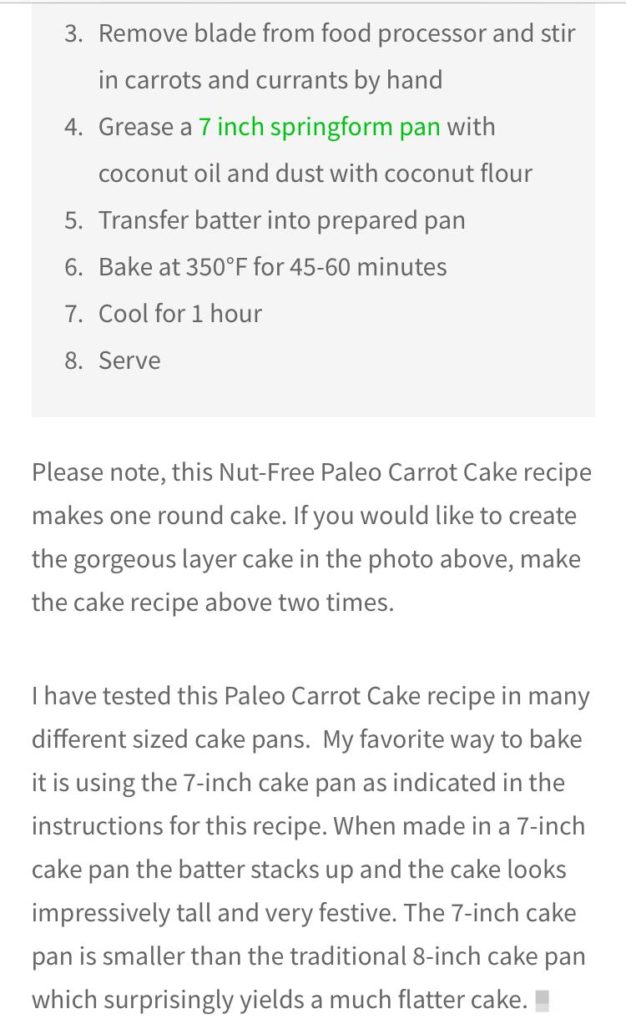 3. Remove blade from food processor and stir in carrots and currants by hand
4. Grease a 7 inch springform pan with coconut oil and dust with coconut flour
5. Transfer batter into prepared pan
6. Bake at 350°F for 45-60 minutes
7. Cool for 1 hour
8. Serve

Please note, this Nut-Free Paleo Carrot Cake recipe makes one round cake. If you would like to create the gorgeous layer cake in the photo above, make the cake recipe above two times.

I have tested this Paleo Carrot Cake recipe in many different sized cake pans. My favorite way to bake it is using the 7-inch cake pan as indicated in the instructions for this recipe. When made in a 7-inch cake pan the batter stacks up and the cake looks impressively tall and very festive. The 7-inch cake pan is smaller than the traditional 8-inch cake pan which surprisingly yields a much flatter cake.